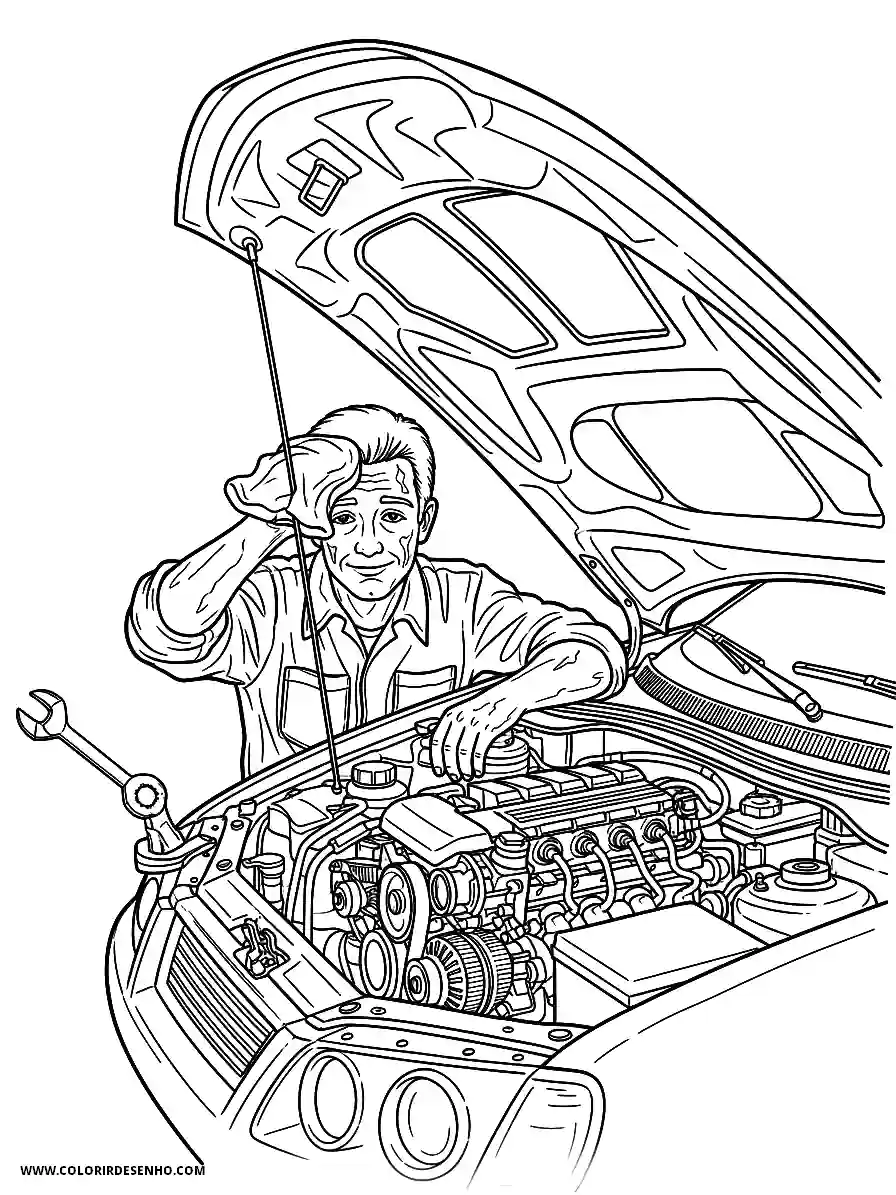 WWW.COLORIRDESENHO.COM